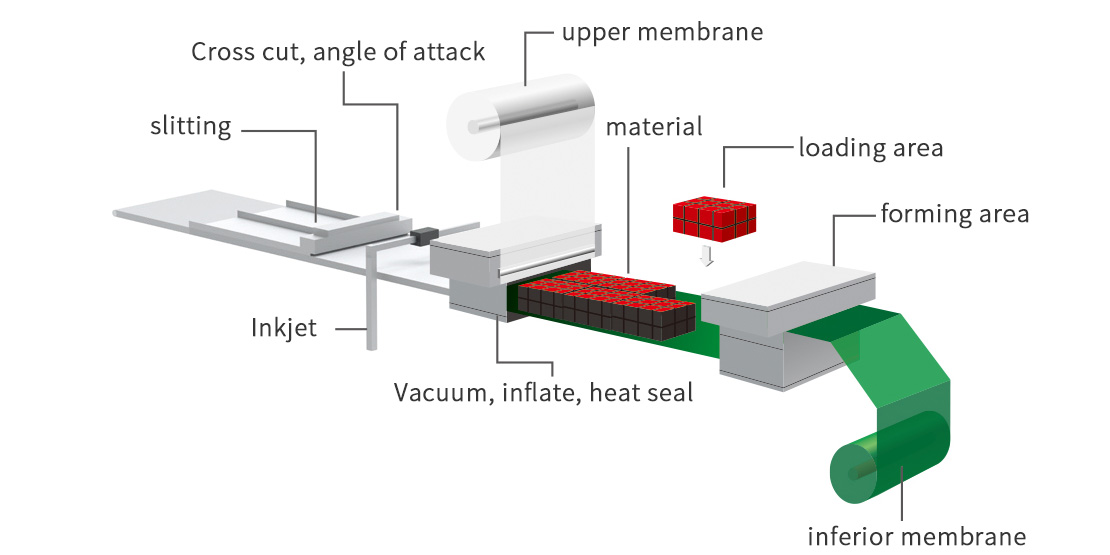 upper membrane
Cross cut, angle of attack
slitting
material
loading area
forming area
Inkjet
Vacuum, inflate, heat seal
inferior membrane